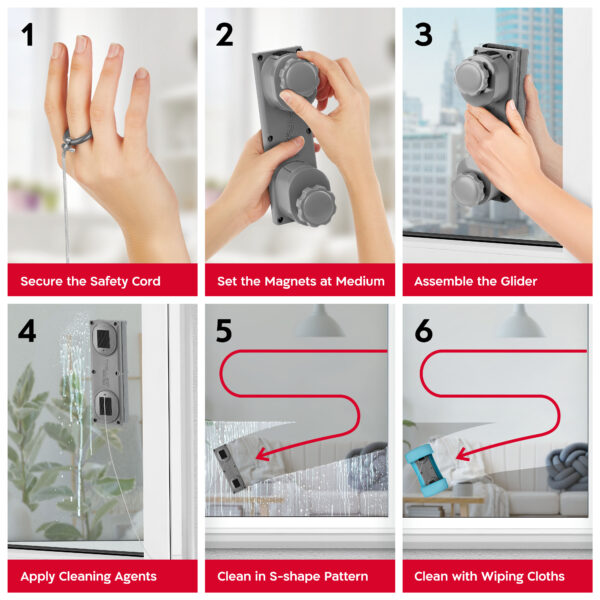 1

Secure the Safety Cord

2

Set the Magnets at Medium

3

Assemble the Glider

4

Apply Cleaning Agents

5

Clean in S-shape Pattern

6

Clean with Wiping Cloths