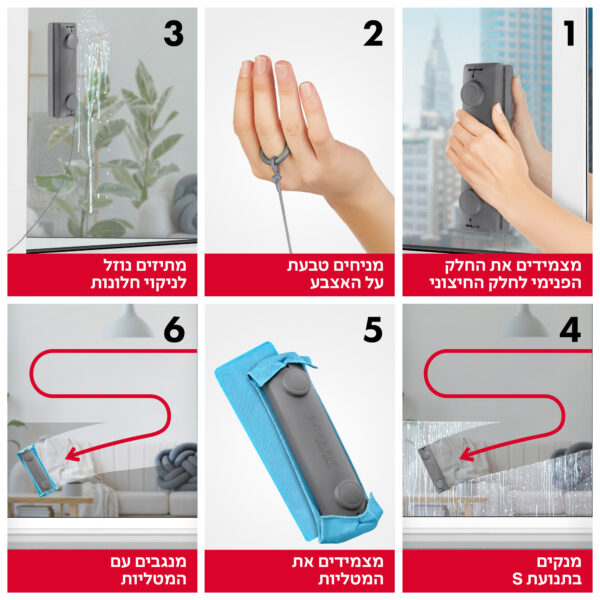 1
מצמידים את החלק הפנימי לחלק החיצוני

2
מניחים טבעת על האצבע

3
מתיזים נוזל לניקוי חלונות

4
מנקים בתנועת S

5
מצמידים את המטליות

6
מנגבים עם המטליות